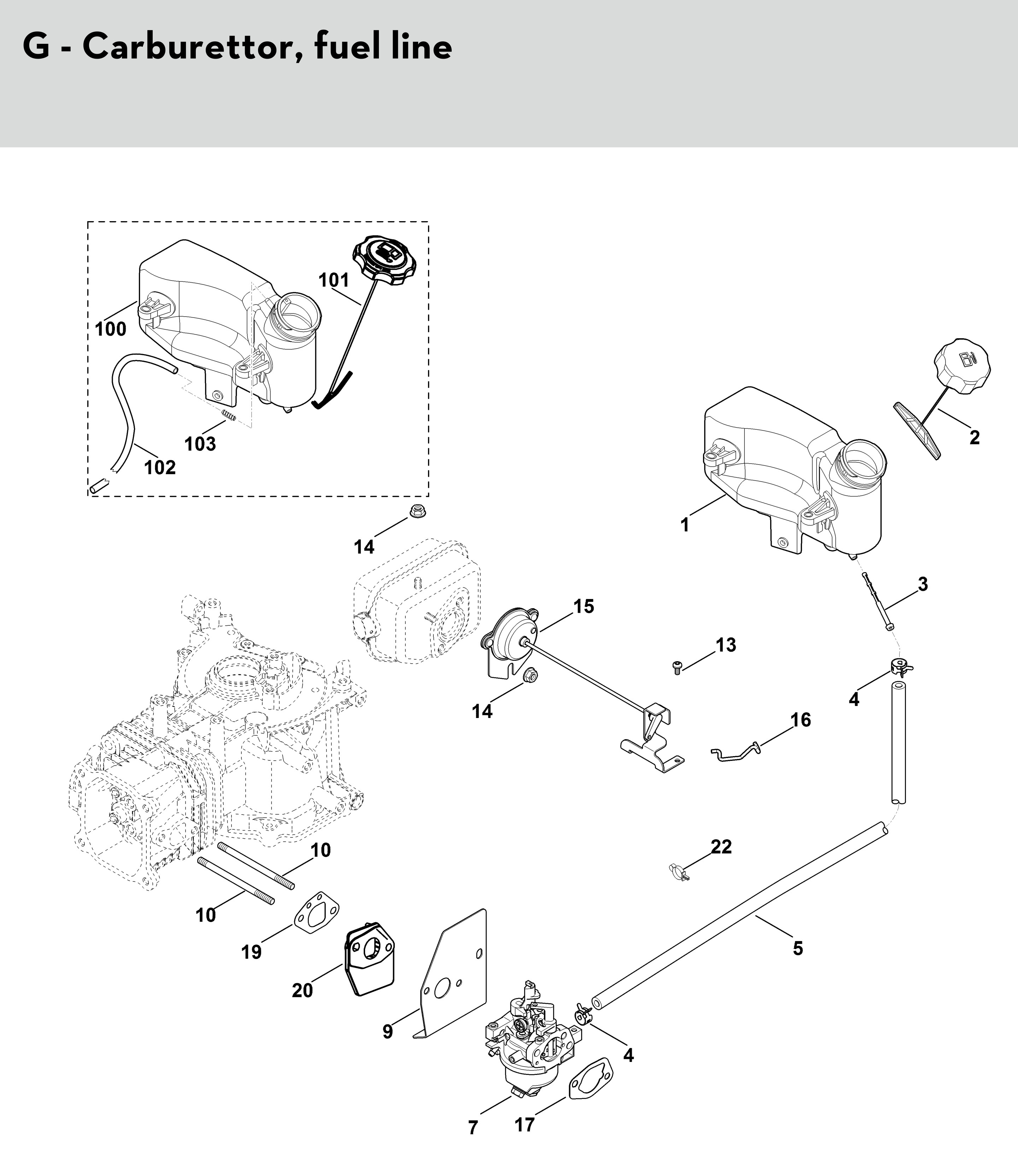 G - Carburettor, fuel line

101
100
103
102
2
1
14
3
15
13
4
14
16
10
22
10
19
5
20
9
4
7
17